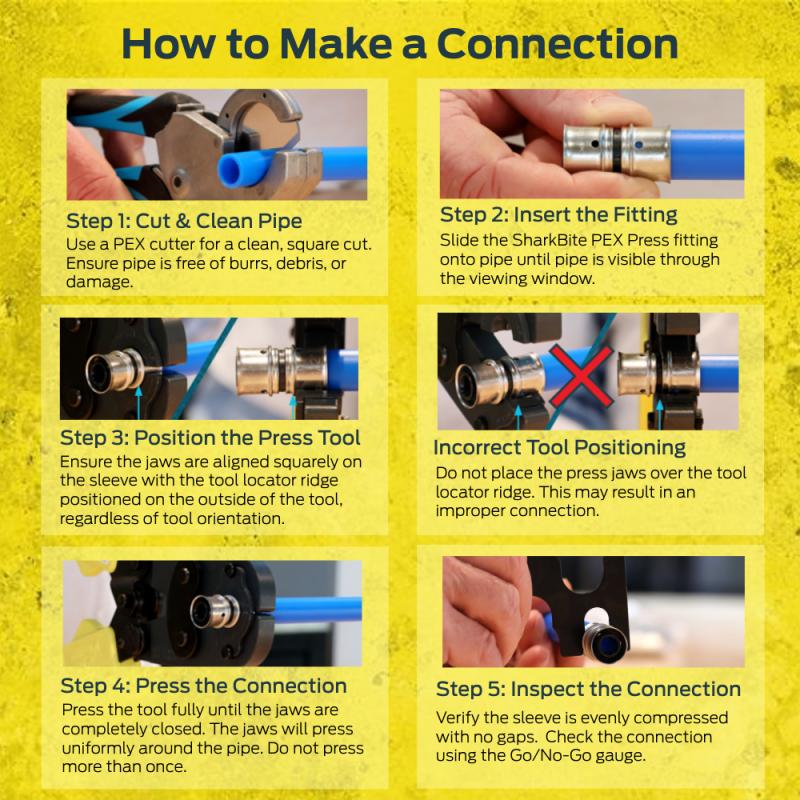 How to Make a Connection

Step 1: Cut & Clean Pipe
Use a PEX cutter for a clean, square cut. Ensure pipe is free of burrs, debris, or damage.

Step 2: Insert the Fitting
Slide the SharkBite PEX Press fitting onto pipe until pipe is visible through the viewing window.

Step 3: Position the Press Tool
Ensure the jaws are aligned squarely on the sleeve with the tool locator ridge positioned on the outside of the tool, regardless of tool orientation.

Incorrect Tool Positioning
Do not place the press jaws over the tool locator ridge. This may result in an improper connection.

Step 4: Press the Connection
Press the tool fully until the jaws are completely closed. The jaws will press uniformly around the pipe. Do not press more than once.

Step 5: Inspect the Connection
Verify the sleeve is evenly compressed with no gaps. Check the connection using the Go/No-Go gauge.